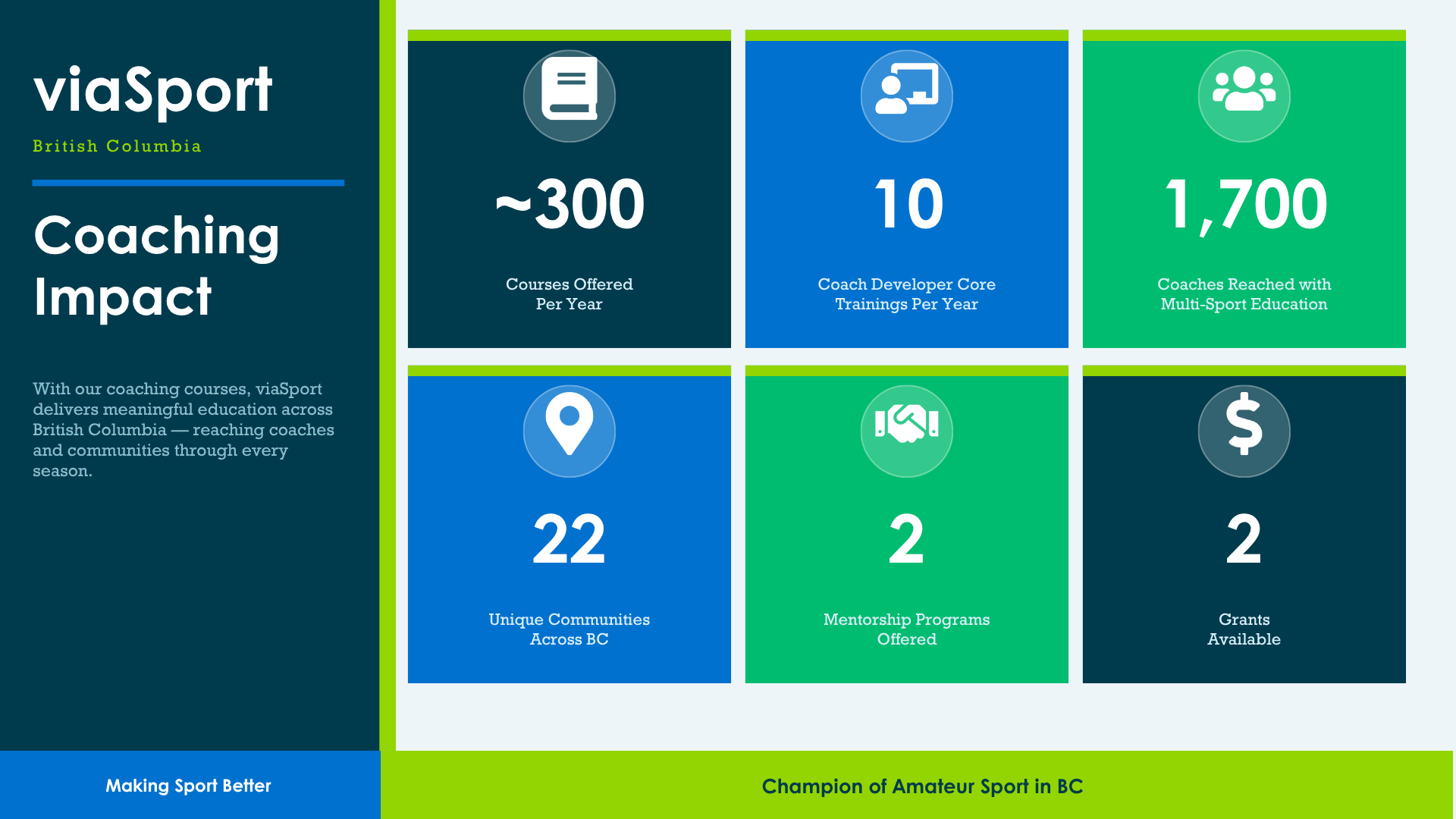 viaSport

British Columbia

Coaching Impact

With our coaching courses, viaSport delivers meaningful education across British Columbia — reaching coaches and communities through every season.

~300

Courses Offered Per Year

10

Coach Developer Core Trainings Per Year

1,700

Coaches Reached with Multi-Sport Education

22

Unique Communities Across BC

2

Mentorship Programs Offered

2

Grants Available

Making Sport Better

Champion of Amateur Sport in BC